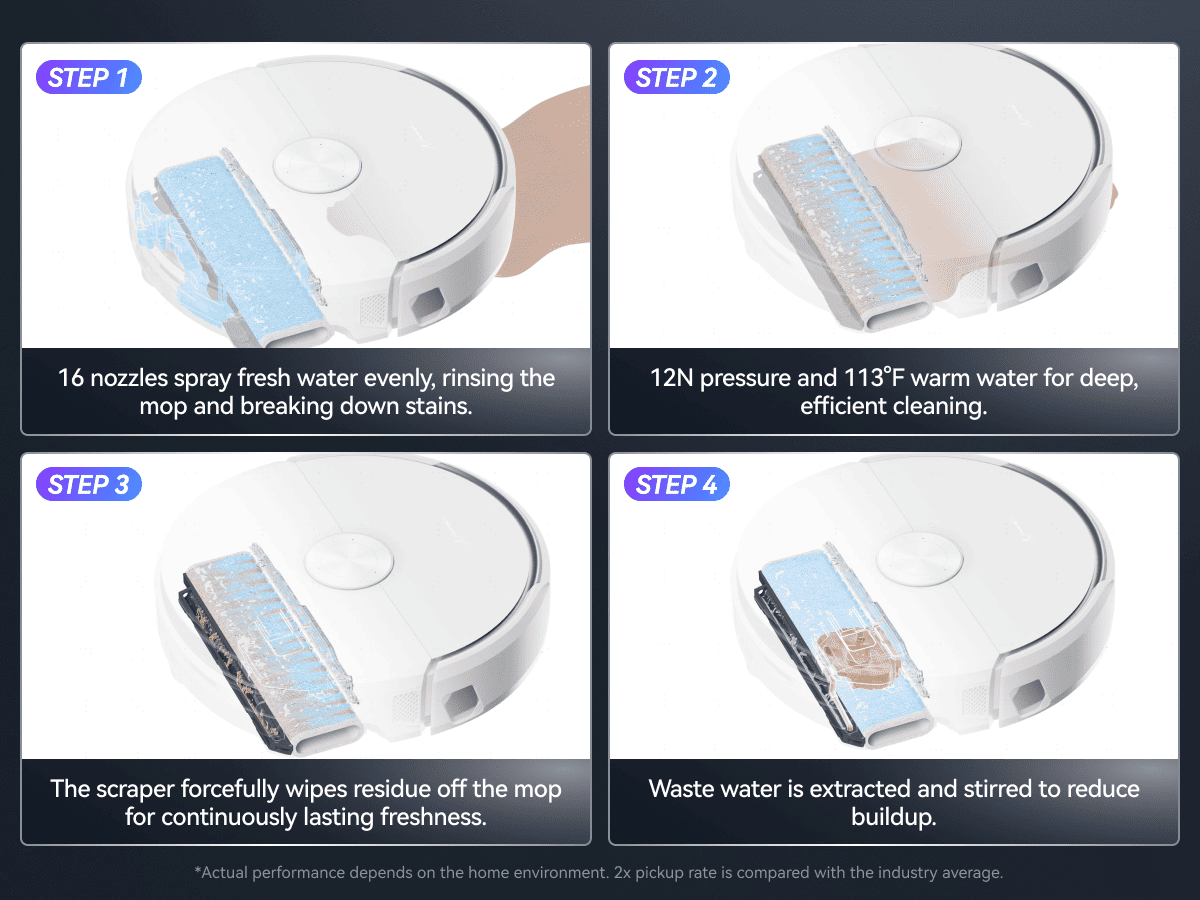 STEP 1

16 nozzles spray fresh water evenly, rinsing the mop and breaking down stains.

STEP 2

12N pressure and 113°F warm water for deep, efficient cleaning.

STEP 3

The scraper forcefully wipes residue off the mop for continuously lasting freshness.

STEP 4

Waste water is extracted and stirred to reduce buildup.

*Actual performance depends on the home environment. 2x pickup rate is compared with the industry average.